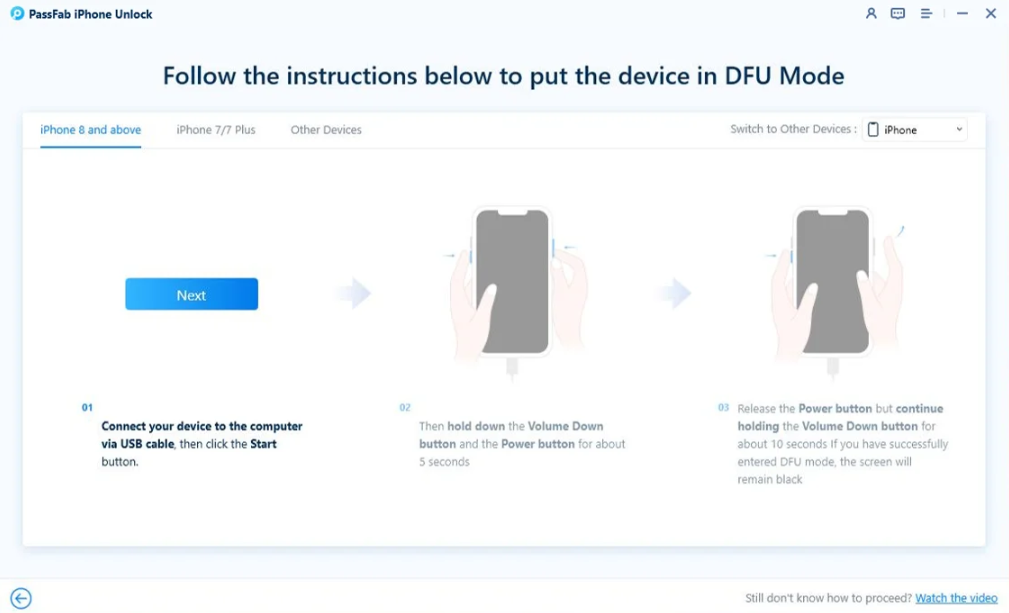 PassFab iPhone Unlock

Follow the instructions below to put the device in DFU Mode

iPhone 8 and above iPhone 7/7 Plus Other Devices

Switch to Other Devices : iPhone

Next

01
Connect your device to the computer via USB cable, then click the Start button.

02
Then hold down the Volume Down button and the Power button for about 5 seconds

03
Release the Power button but continue holding the Volume Down button for about 10 seconds If you have successfully entered DFU mode, the screen will remain black

Still don't know how to proceed? Watch the video