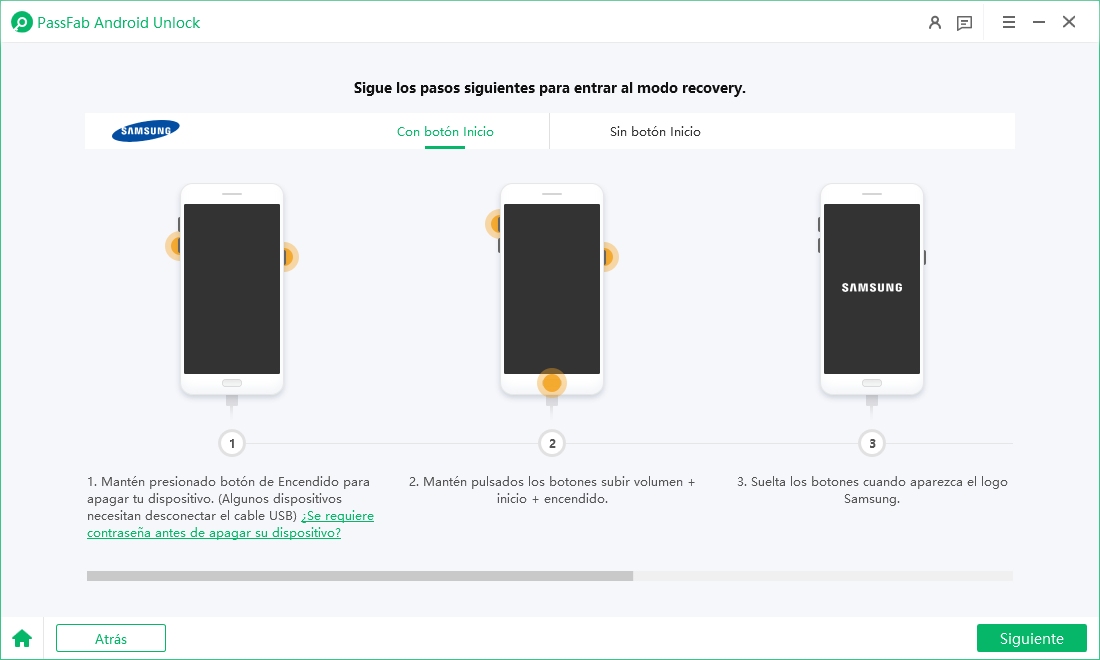 PassFab Android Unlock

Sigue los pasos siguientes para entrar al modo recovery.

SAMSUNG

Con botón Inicio

Sin botón Inicio

SAMSUNG

1

2

3

1. Mantén presionado botón de Encendido para apagar tu dispositivo. (Algunos dispositivos necesitan desconectar el cable USB) ¿Se requiere contraseña antes de apagar su dispositivo?

2. Mantén pulsados los botones subir volumen + inicio + encendido.

3. Suelta los botones cuando aparezca el logo Samsung.

Atrás

Siguiente